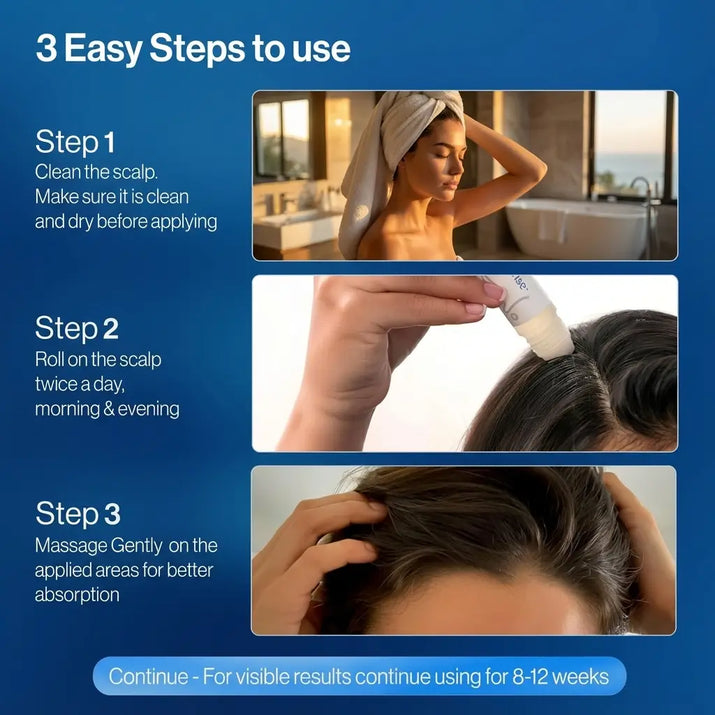 3 Easy Steps to use

Step 1
Clean the scalp. Make sure it is clean and dry before applying

Step 2
Roll on the scalp twice a day, morning & evening

Step 3
Massage Gently on the applied areas for better absorption

Continue - For visible results continue using for 8-12 weeks